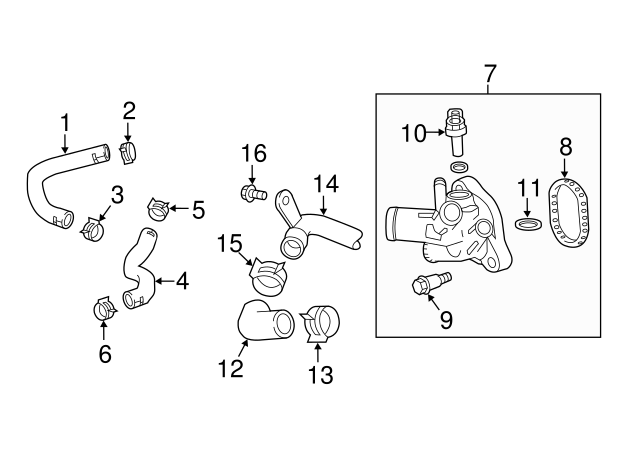 1
2
3
5
4
6
16
14
15
12
13
7
10
8
11
9