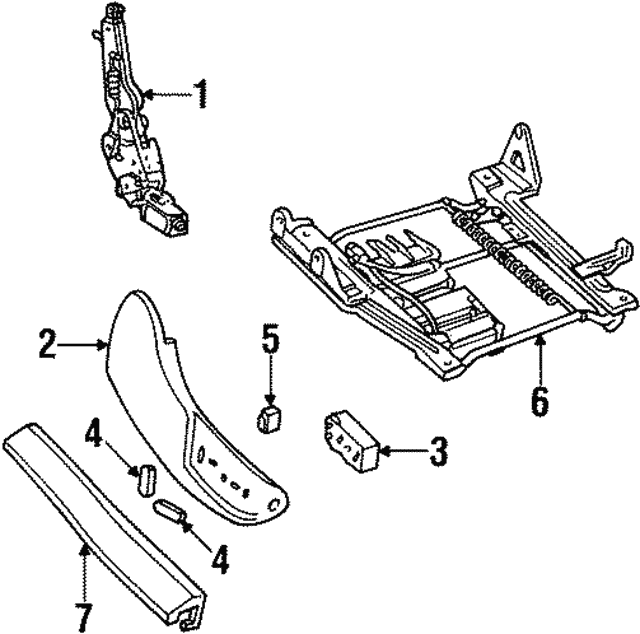 1

2

5

6

4

3

4

7