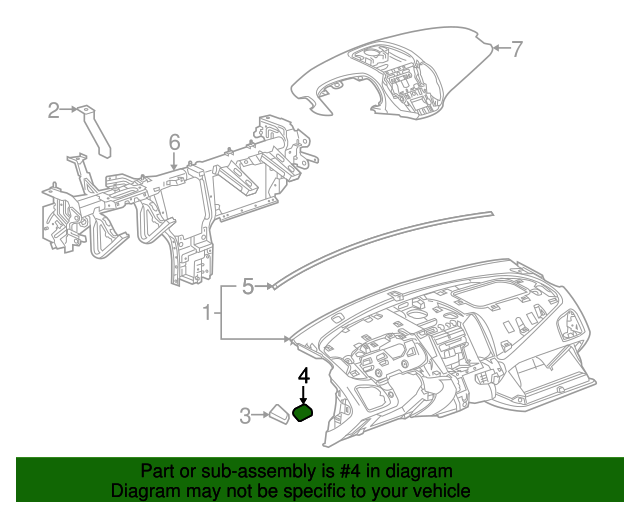 7
2
6
5
1
4
3

Part or sub-assembly is #4 in diagram
Diagram may not be specific to your vehicle