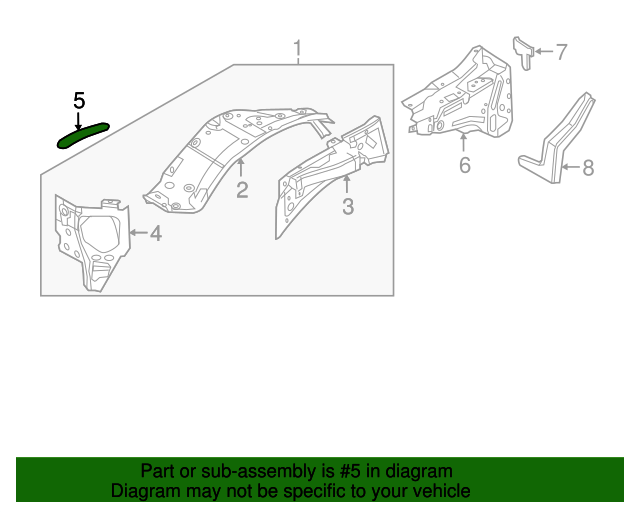 1
5
7
2
3
6
8
4

Part or sub-assembly is #5 in diagram
Diagram may not be specific to your vehicle