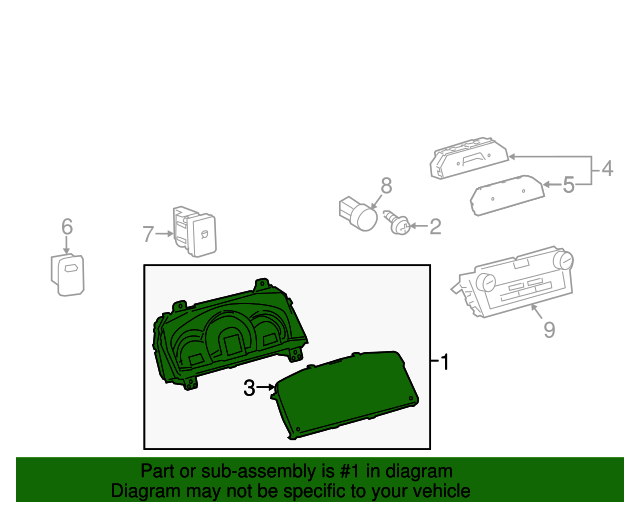 4
5
8
2
6
7
9
1
3

Part or sub-assembly is #1 in diagram
Diagram may not be specific to your vehicle