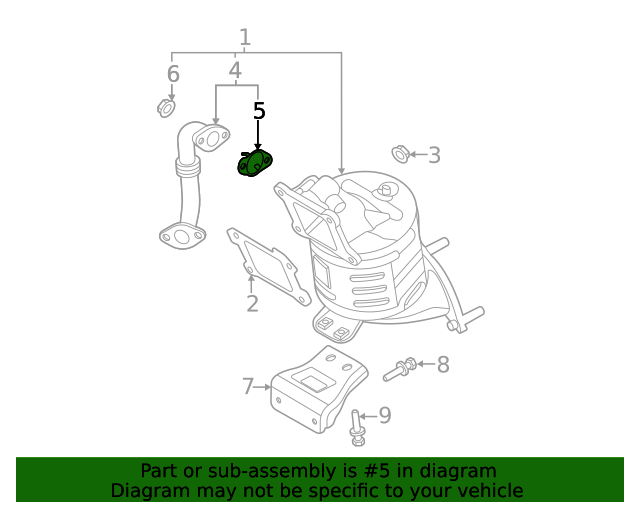 1
6
4
5
3
2
8
7
9
Part or sub-assembly is #5 in diagram
Diagram may not be specific to your vehicle