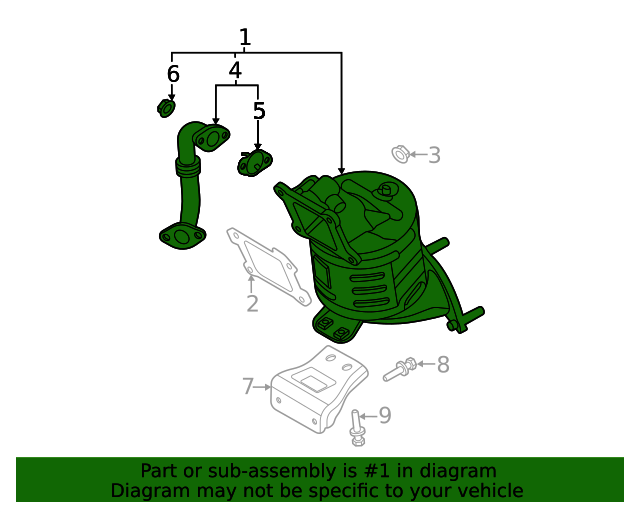 1
6
4
5
3
2
8
7
9

Part or sub-assembly is #1 in diagram
Diagram may not be specific to your vehicle