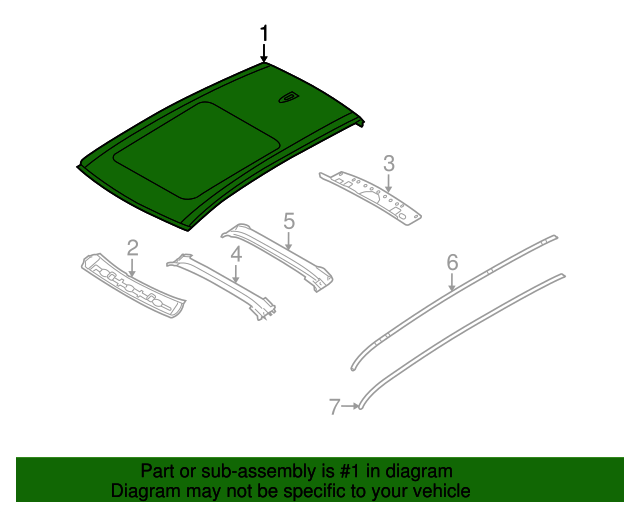 1

3

5

2

4

6

7

Part or sub-assembly is #1 in diagram
Diagram may not be specific to your vehicle