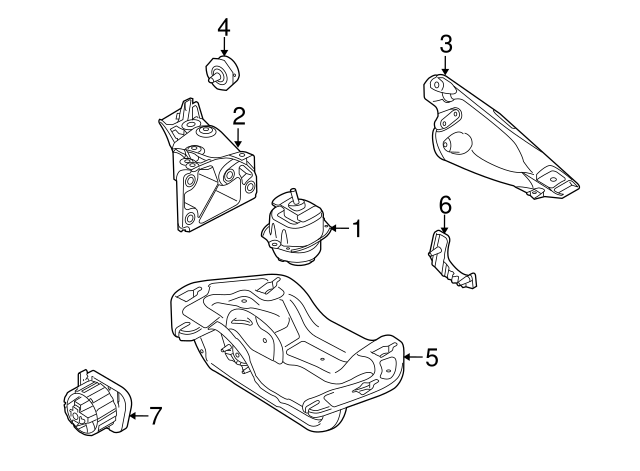 4
3
2
1
6
5
7