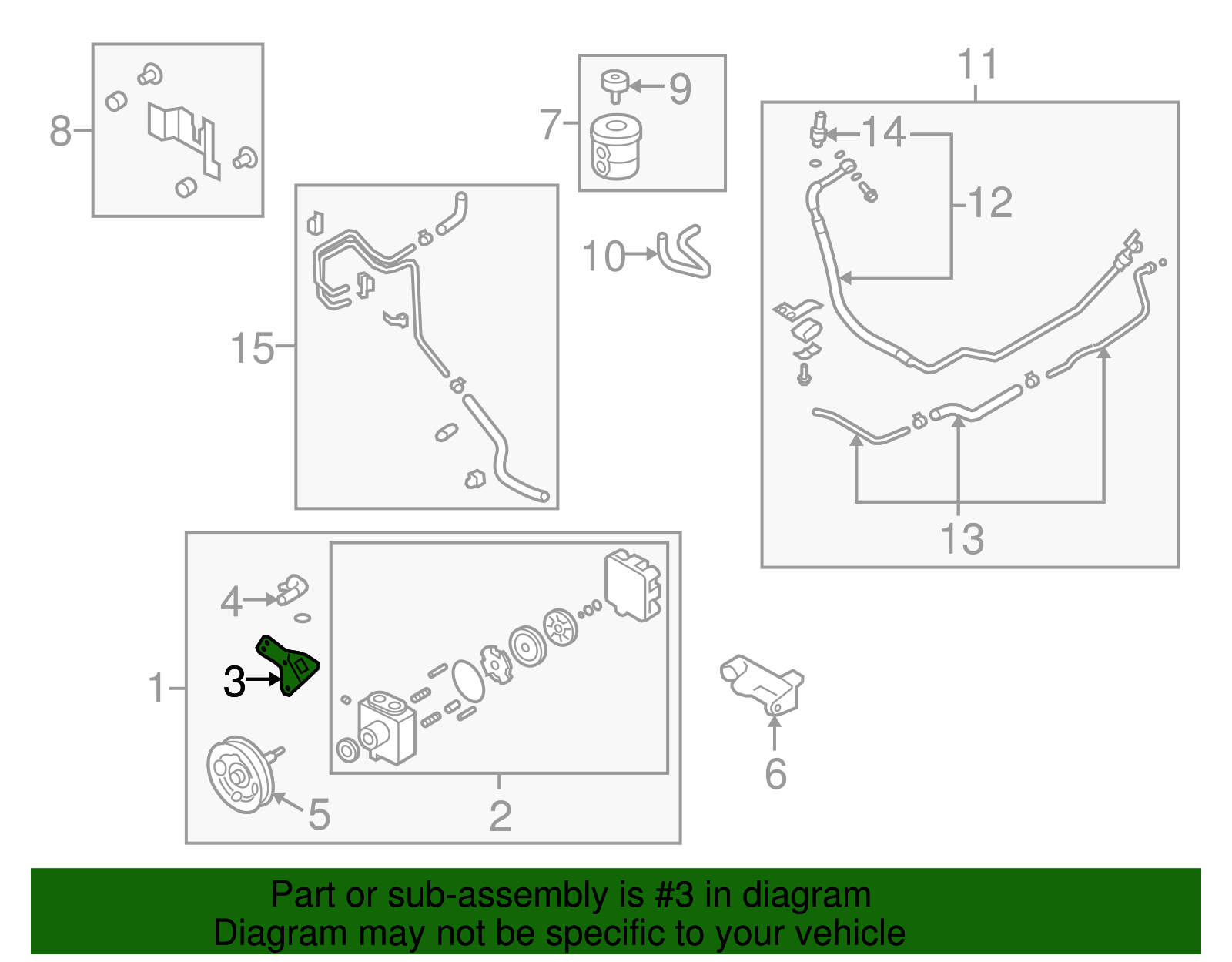 8
7
9
11
14
12
10
15
13
4
3
1
5
2
6

Part or sub-assembly is #3 in diagram
Diagram may not be specific to your vehicle