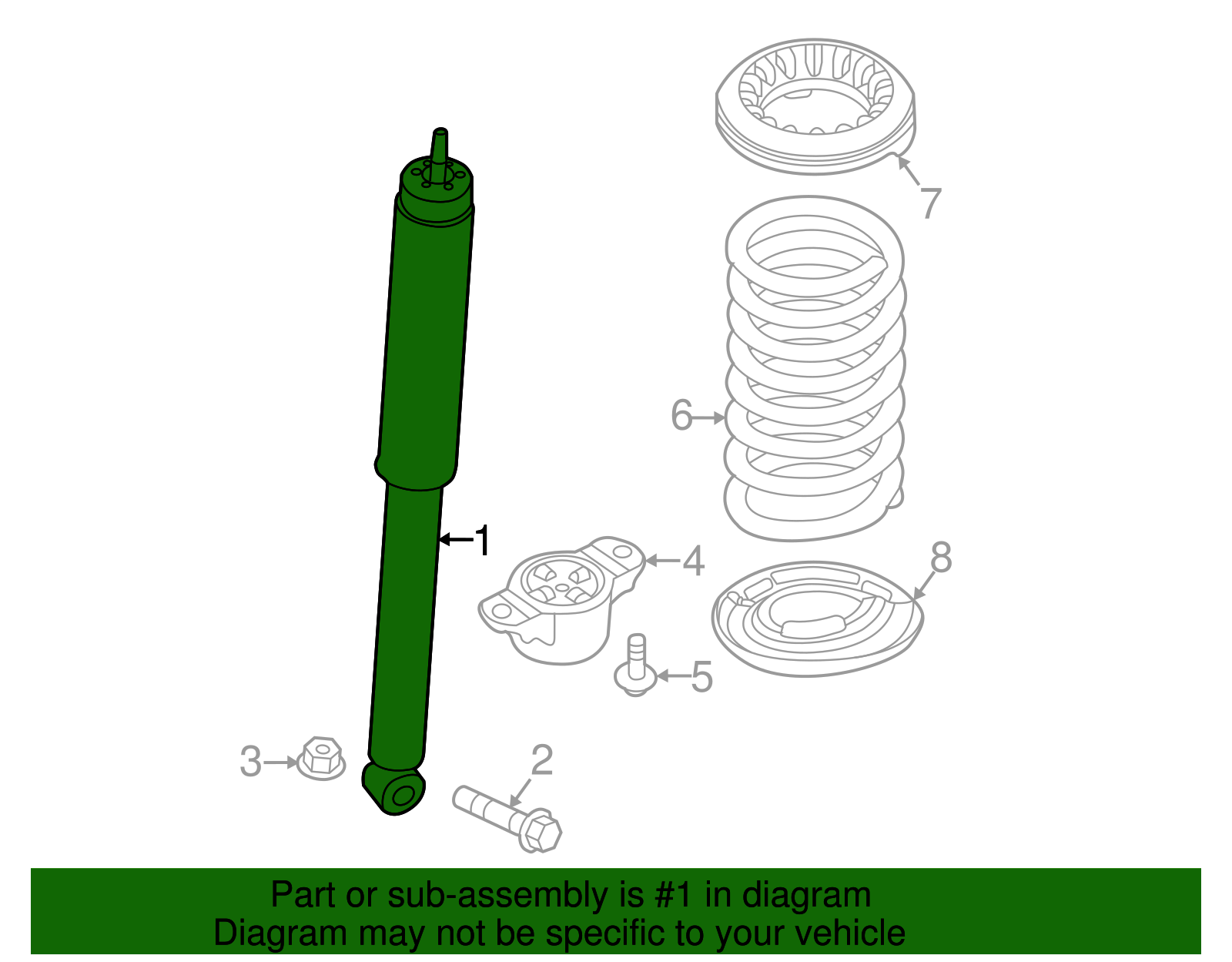 7

6

1

4

8

5

3

2

Part or sub-assembly is #1 in diagram
Diagram may not be specific to your vehicle