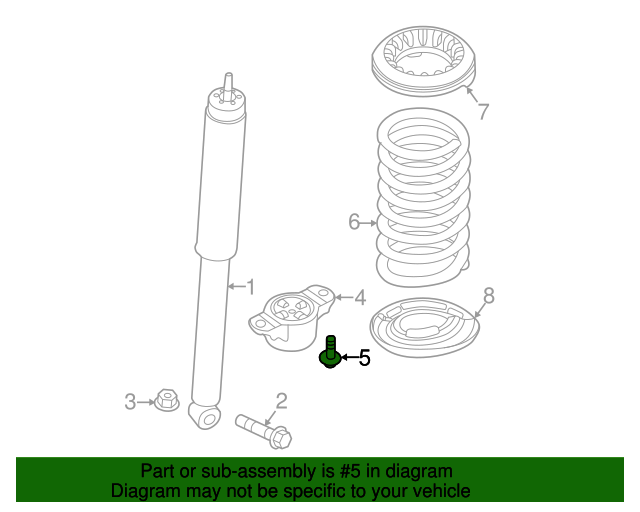 7

6

1

4

8

5

3

2

Part or sub-assembly is #5 in diagram
Diagram may not be specific to your vehicle