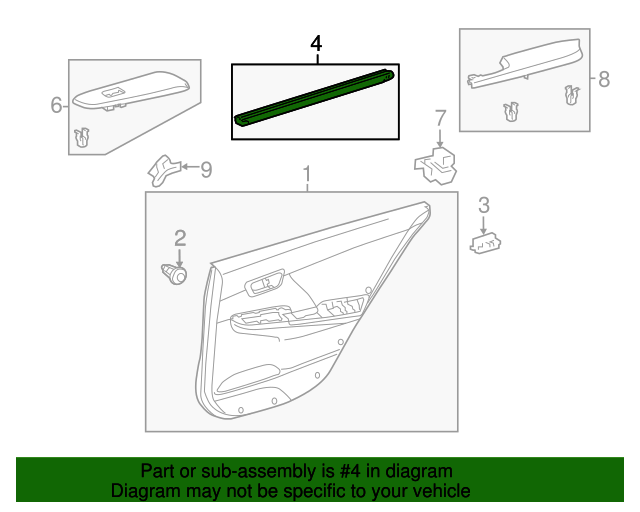 4

6

8

7

9

1

3

2

Part or sub-assembly is #4 in diagram
Diagram may not be specific to your vehicle