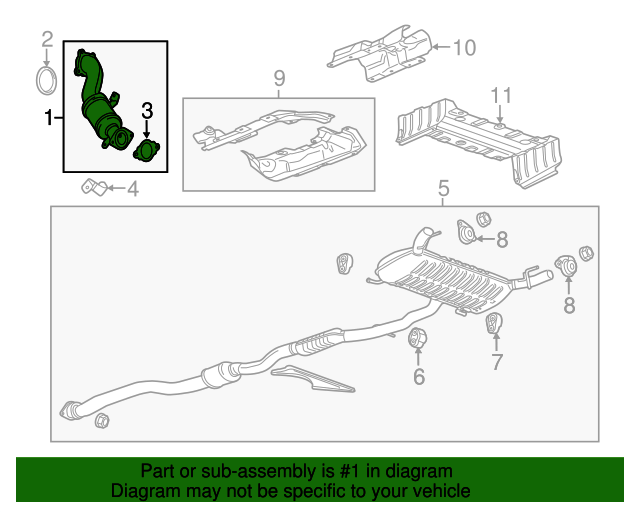 2
1
3
4
9
10
11
5
8
8
7
6

Part or sub-assembly is #1 in diagram
Diagram may not be specific to your vehicle