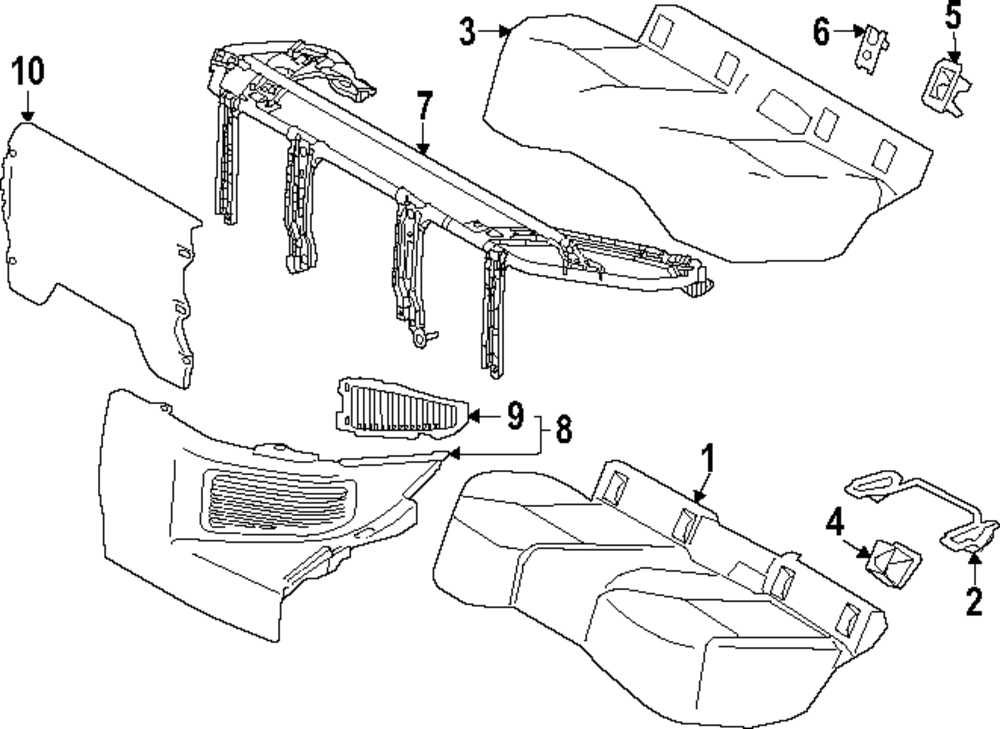 10
7
3
6
5
9
8
1
4
2