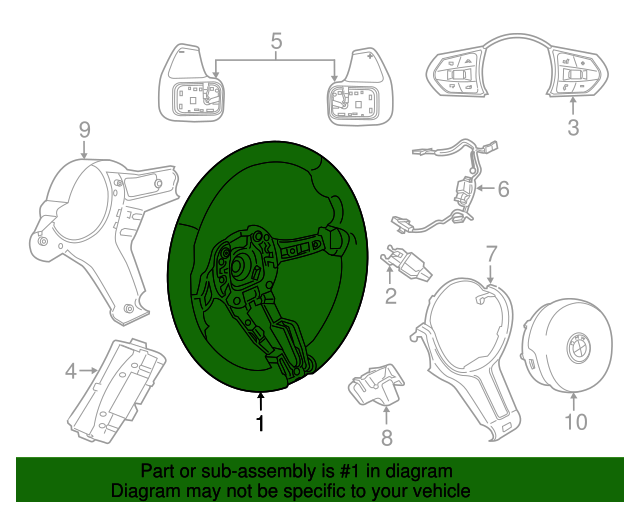 5
3
9
6
7
2
4
1
8
10
Part or sub-assembly is #1 in diagram
Diagram may not be specific to your vehicle