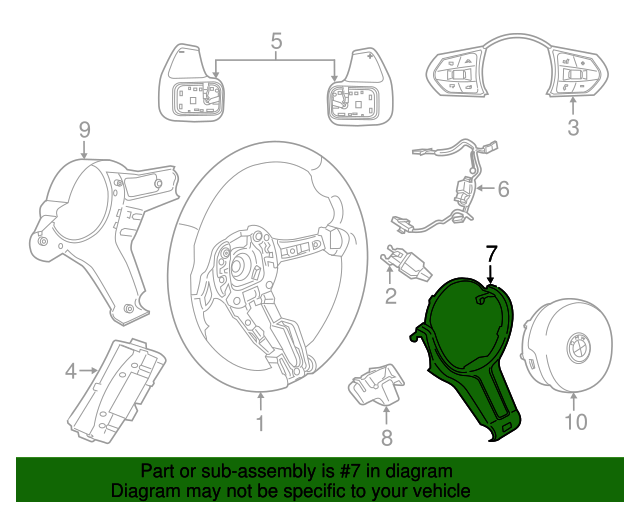 5
3
9
6
7
2
4
1
8
10

Part or sub-assembly is #7 in diagram
Diagram may not be specific to your vehicle