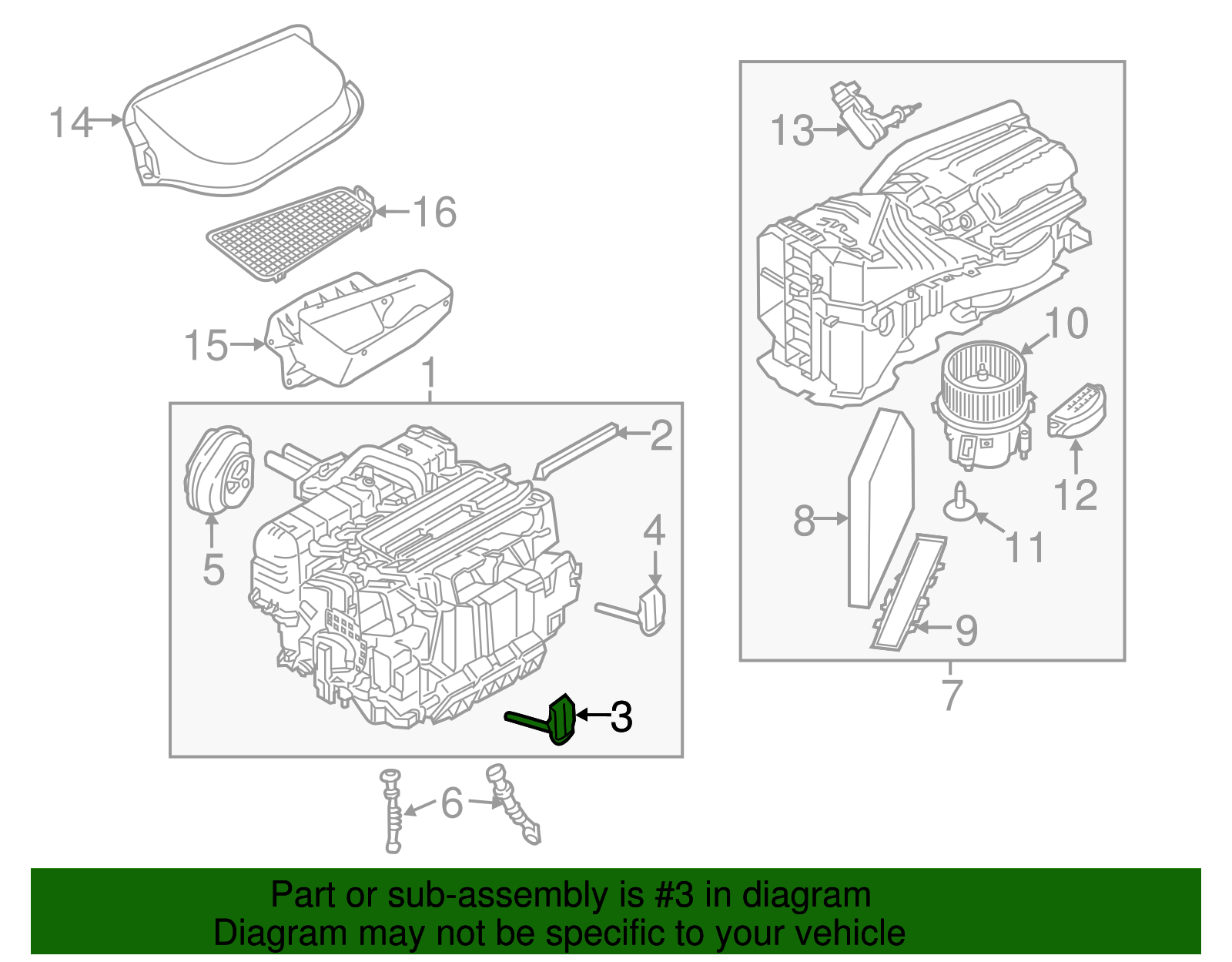 14
16
15
1
2
5
4
3
6
13
10
12
8
11
9
7

Part or sub-assembly is #3 in diagram
Diagram may not be specific to your vehicle