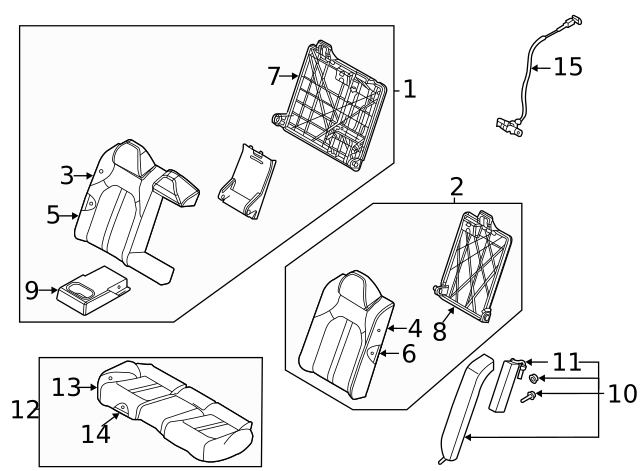 7
1
15
3
5
9
2
4
8
6
11
10
13
12
14