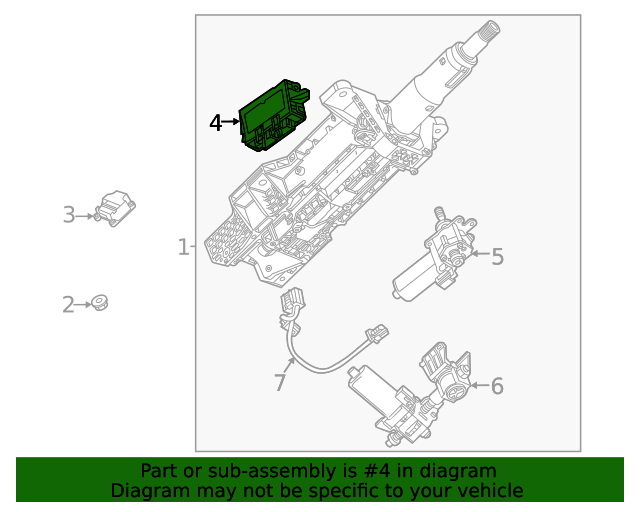 4
3
1
5
2
7
6

Part or sub-assembly is #4 in diagram
Diagram may not be specific to your vehicle