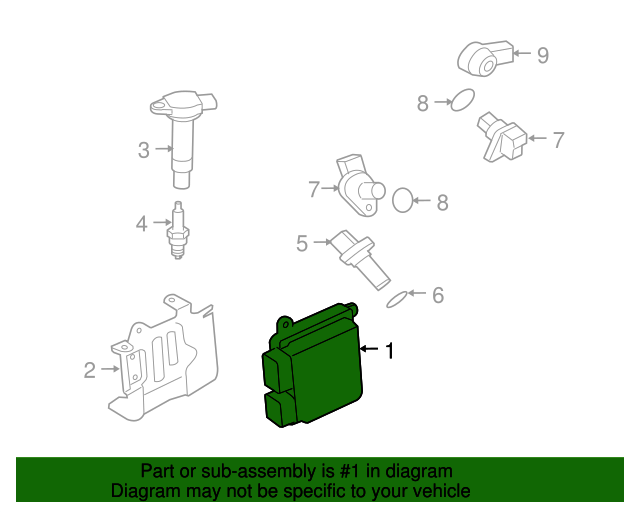 9
8
7
3
7
8
4
5
6
1
2

Part or sub-assembly is #1 in diagram
Diagram may not be specific to your vehicle