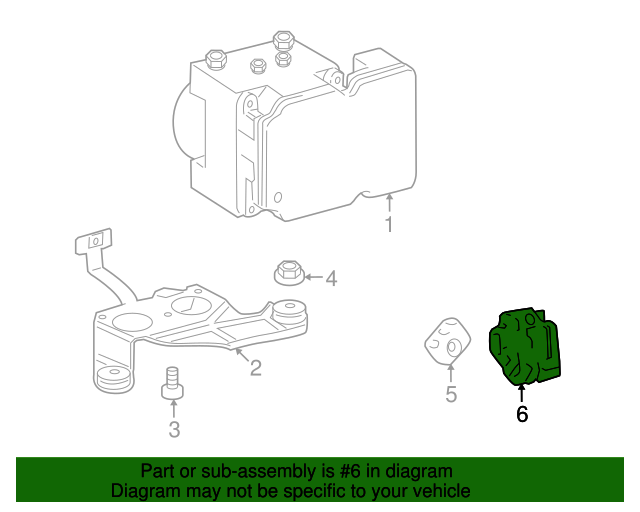 1
4
2
3
5
6
Part or sub-assembly is #6 in diagram
Diagram may not be specific to your vehicle