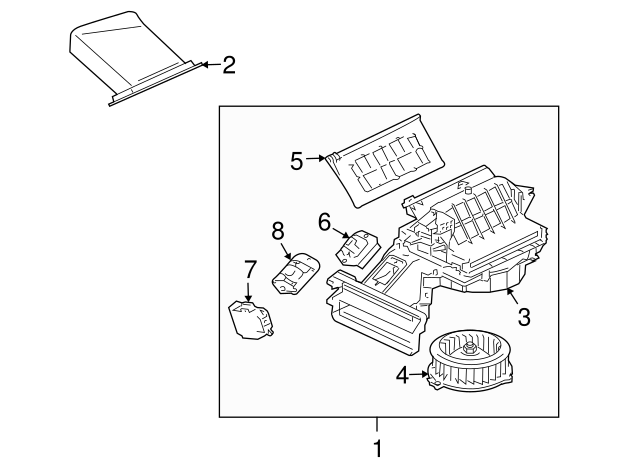 2
5
6
8
7
3
4
1