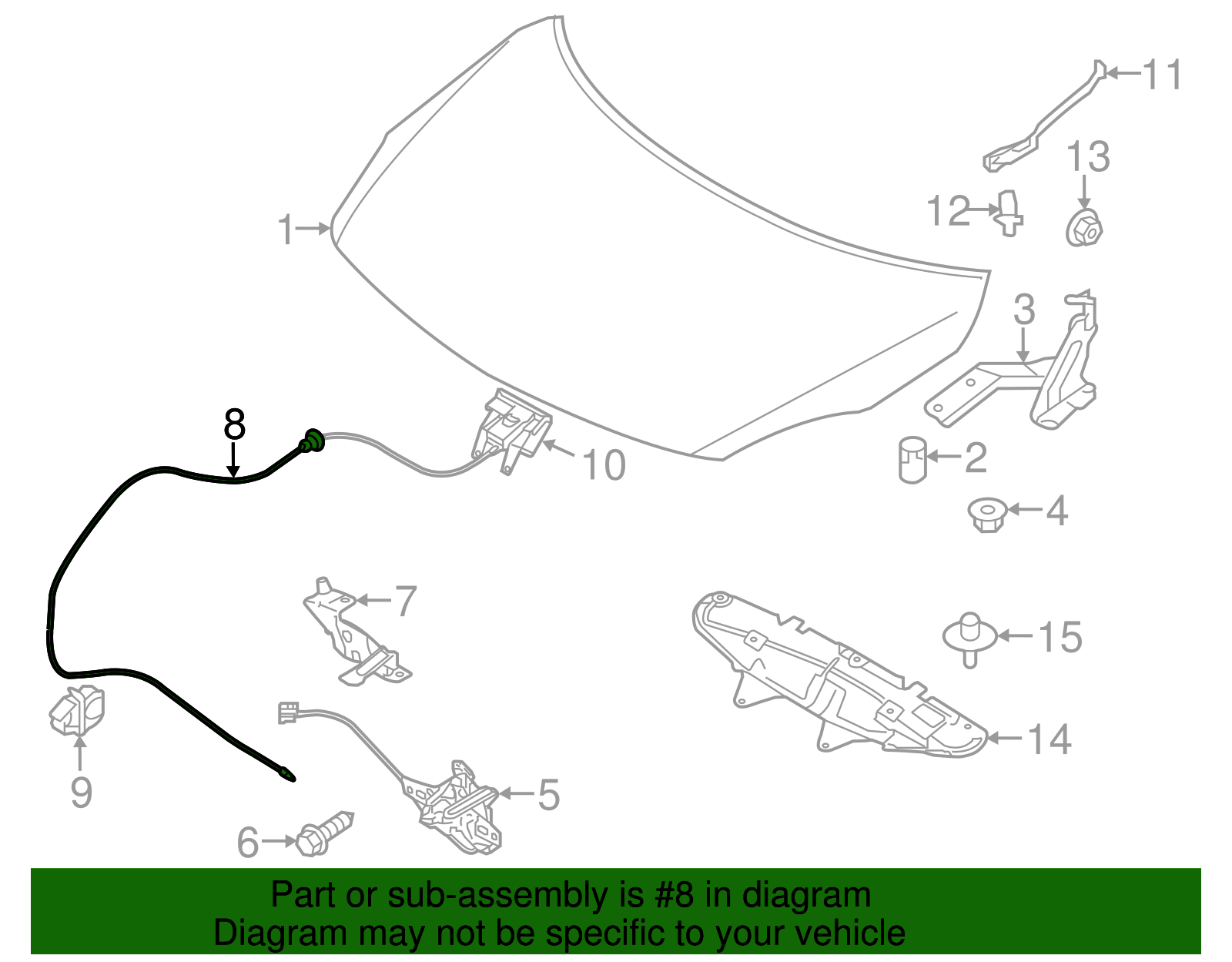 11
13
12
1
3
8
10
2
4
7
15
14
9
5
6

Part or sub-assembly is #8 in diagram
Diagram may not be specific to your vehicle