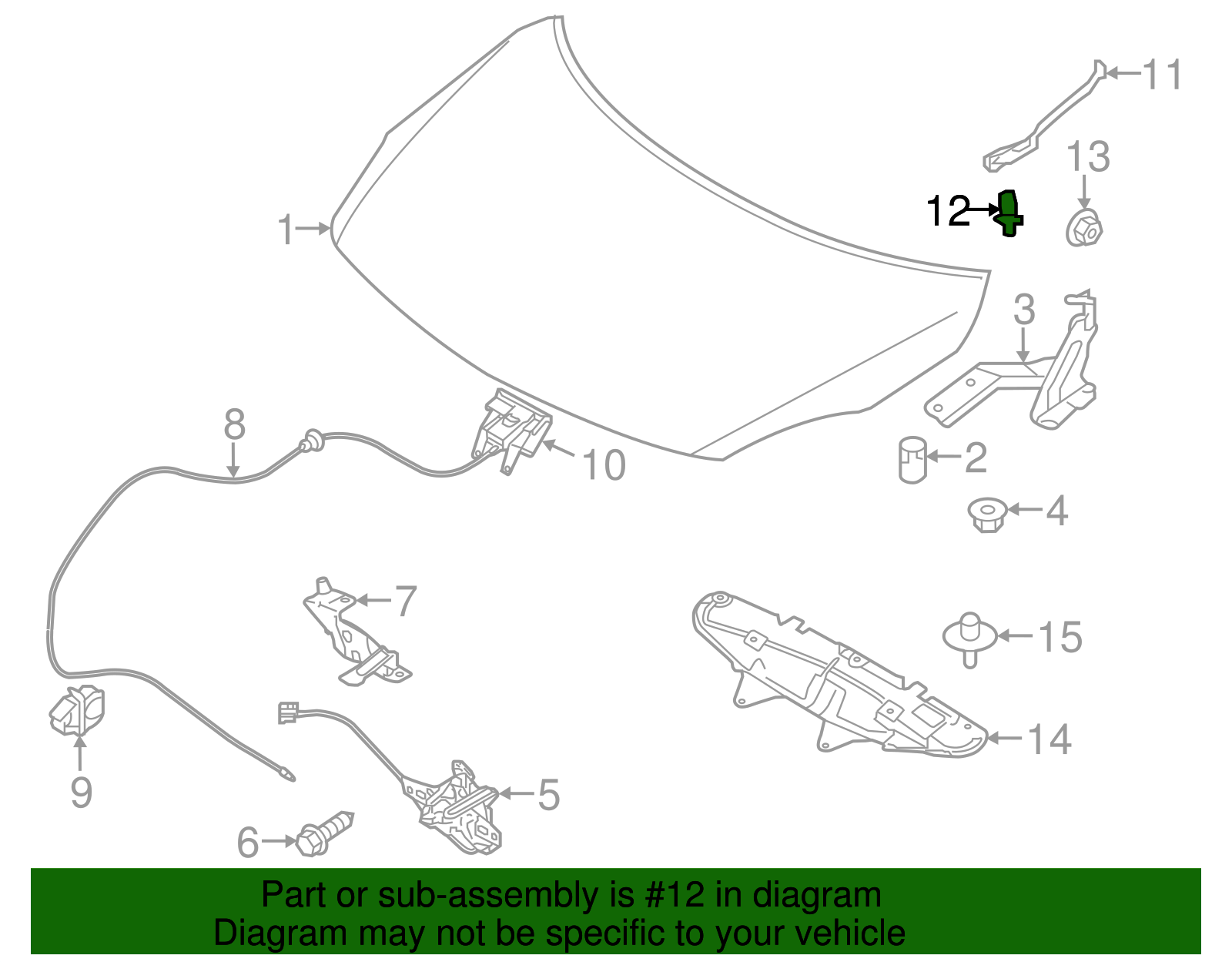 11
13
12
1
3
8
10
2
4
7
15
14
9
5
6

Part or sub-assembly is #12 in diagram
Diagram may not be specific to your vehicle