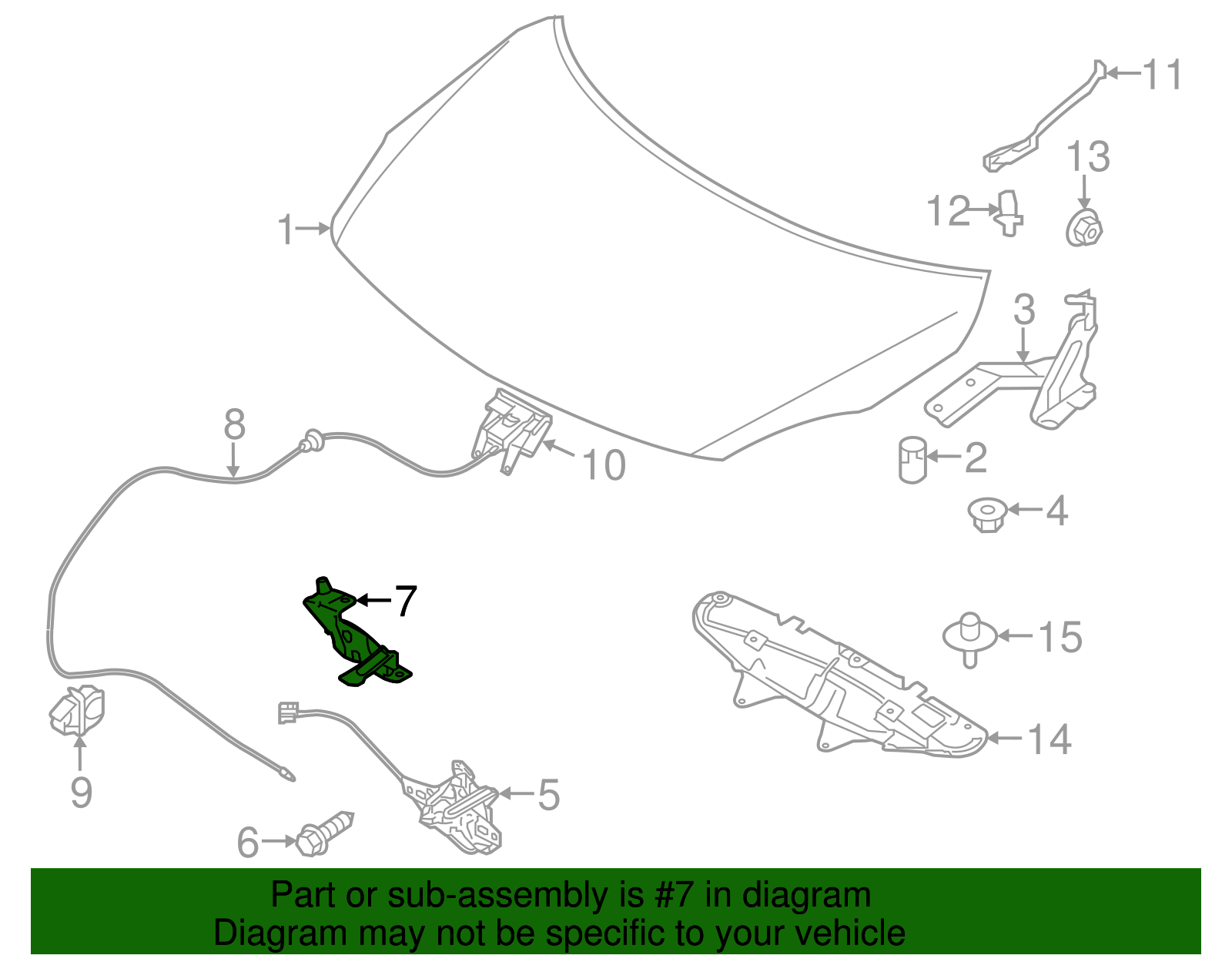 11
13
12
1
3
8
10
2
4
7
15
14
9
5
6

Part or sub-assembly is #7 in diagram
Diagram may not be specific to your vehicle