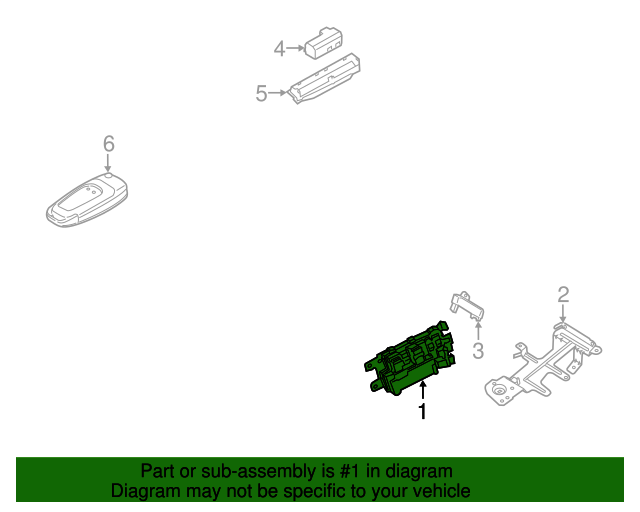 4
5
6
2
3
1

Part or sub-assembly is #1 in diagram
Diagram may not be specific to your vehicle