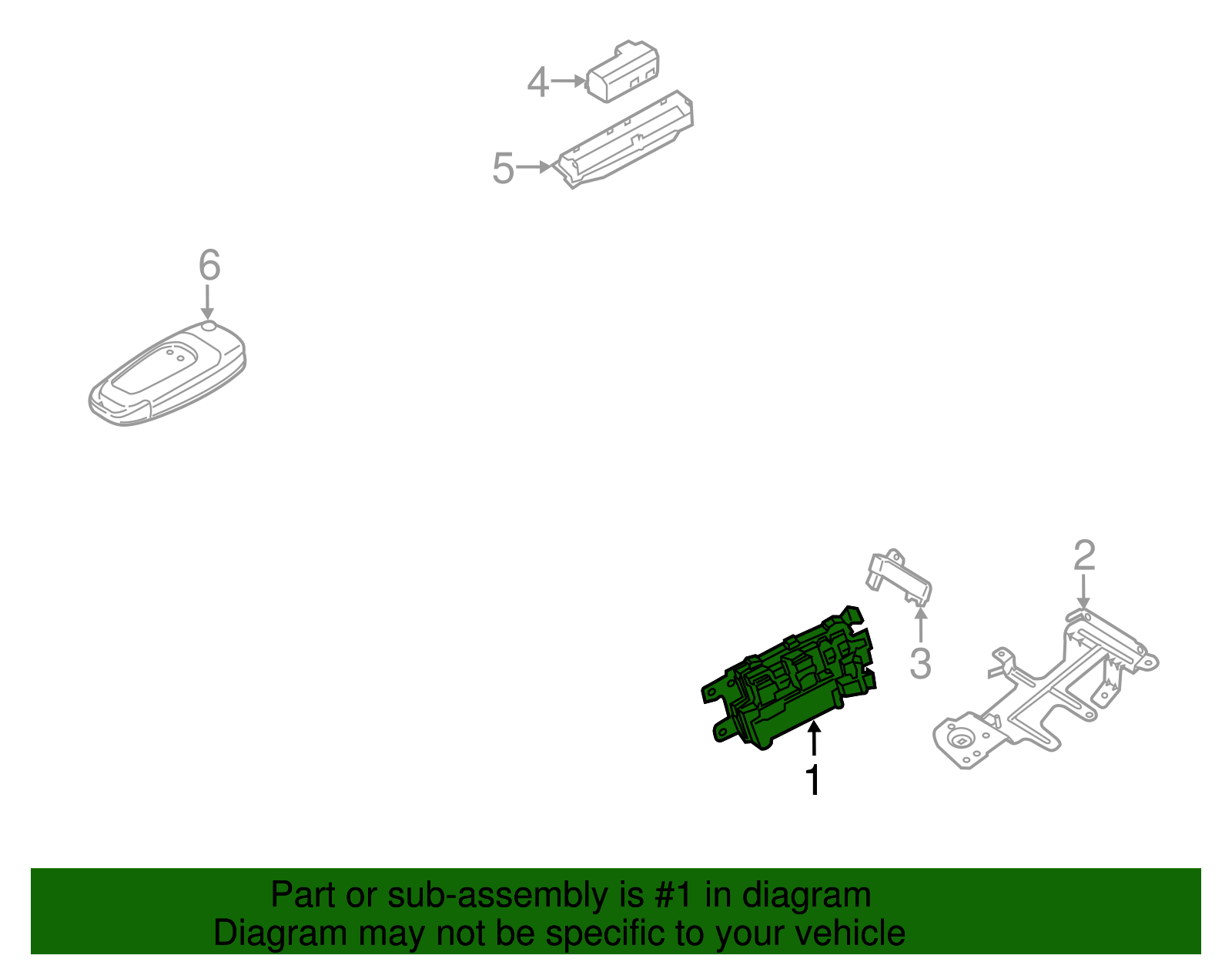 4
5
6
2
3
1

Part or sub-assembly is #1 in diagram
Diagram may not be specific to your vehicle