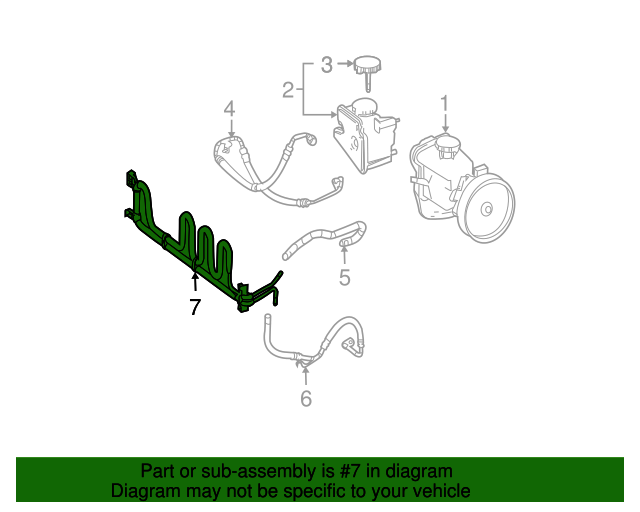 3
2
4
1
5
7
6

Part or sub-assembly is #7 in diagram
Diagram may not be specific to your vehicle