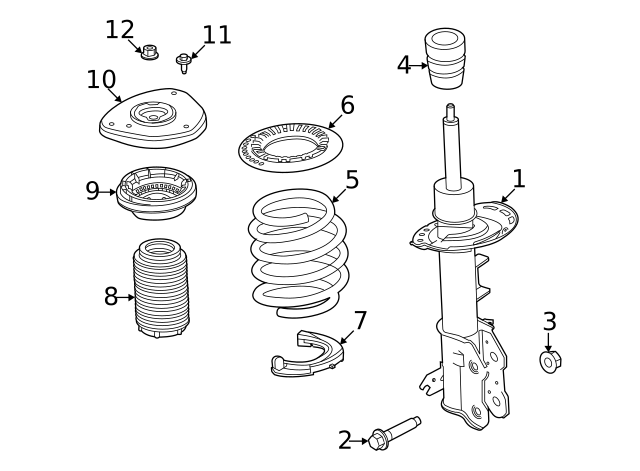 12
11
10
4
6
9
5
1
8
7
3
2