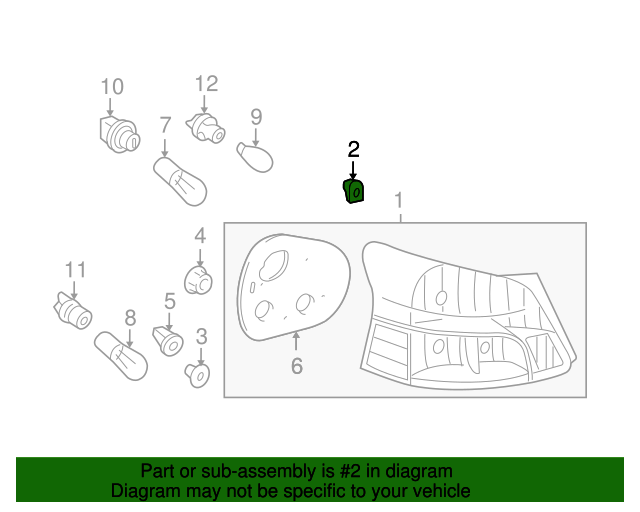 10
12
7
9
2
1
4
11
5
8
3
6

Part or sub-assembly is #2 in diagram
Diagram may not be specific to your vehicle