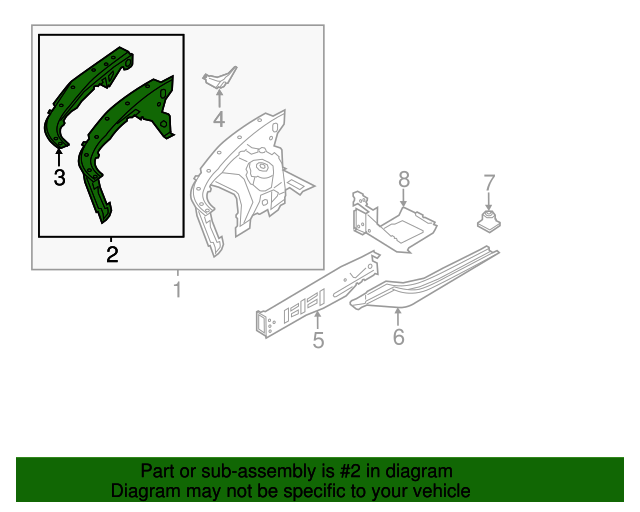 3
2
4
1
8
7
5
6

Part or sub-assembly is #2 in diagram
Diagram may not be specific to your vehicle