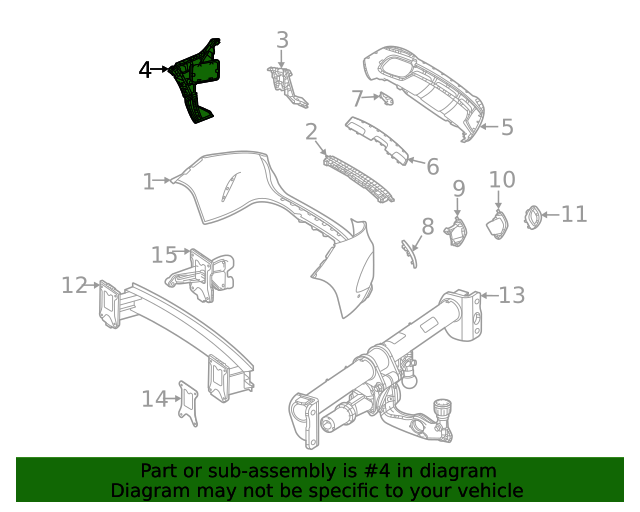 4
3
7
5
2
6
1
9
10
11
8
15
12
13
14

Part or sub-assembly is #4 in diagram
Diagram may not be specific to your vehicle