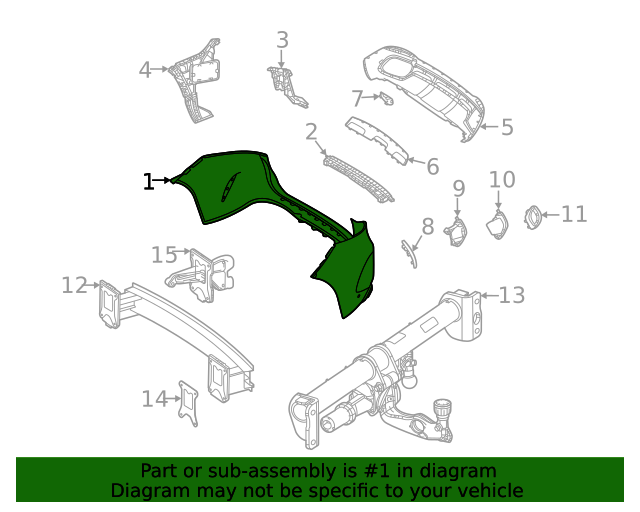 4
3
7
5
2
6
1
9
10
11
8
15
12
13
14

Part or sub-assembly is #1 in diagram
Diagram may not be specific to your vehicle