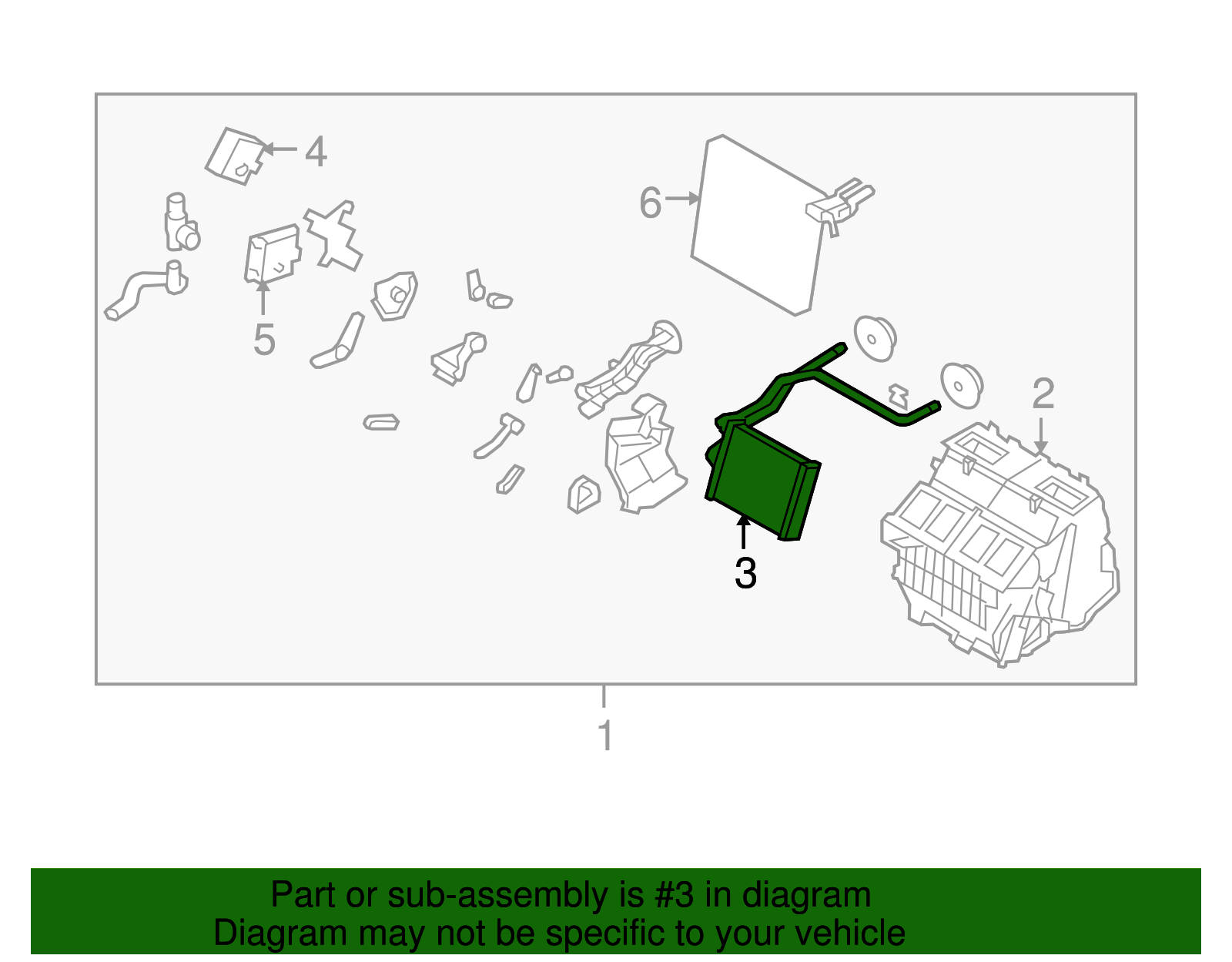 4

6

5

2

3

1

Part or sub-assembly is #3 in diagram
Diagram may not be specific to your vehicle