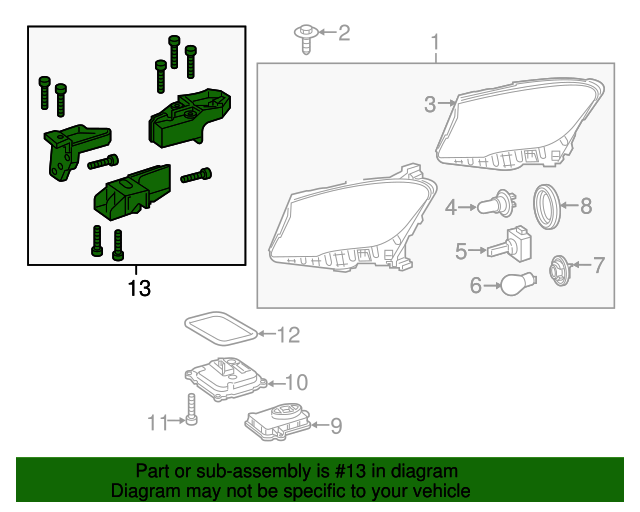 2
1
3
4
8
5
7
6
13
12
10
11
9

Part or sub-assembly is #13 in diagram
Diagram may not be specific to your vehicle