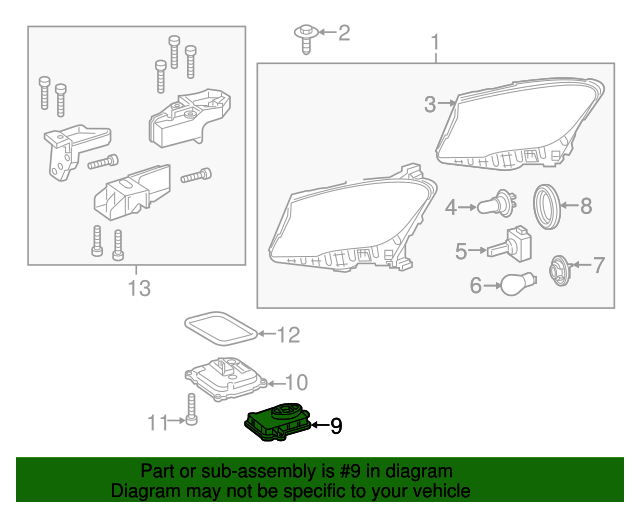 2
1
3
4
8
5
7
6
13
12
10
11
9
Part or sub-assembly is #9 in diagram
Diagram may not be specific to your vehicle