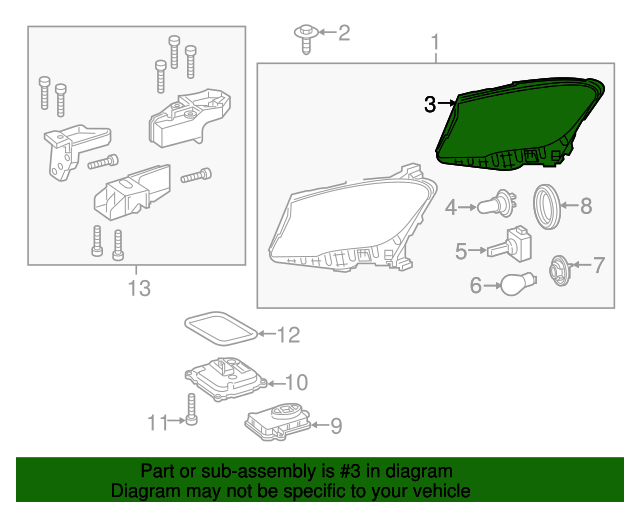 2
1
3
4
8
5
7
6
13
12
10
11
9

Part or sub-assembly is #3 in diagram
Diagram may not be specific to your vehicle