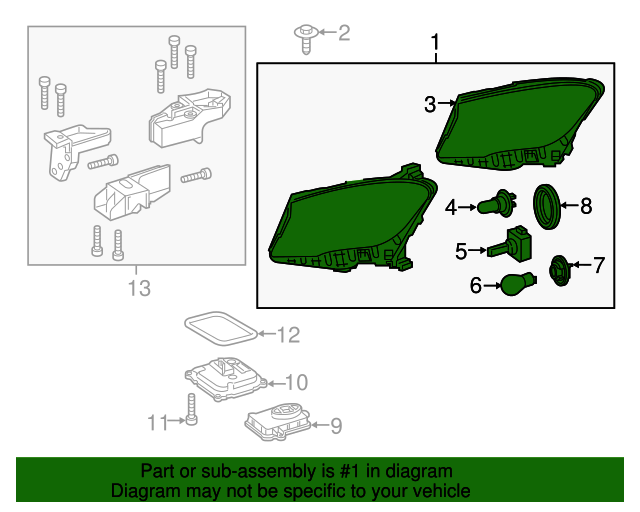 2
1
3
4
8
5
7
6
13
12
10
11
9

Part or sub-assembly is #1 in diagram
Diagram may not be specific to your vehicle