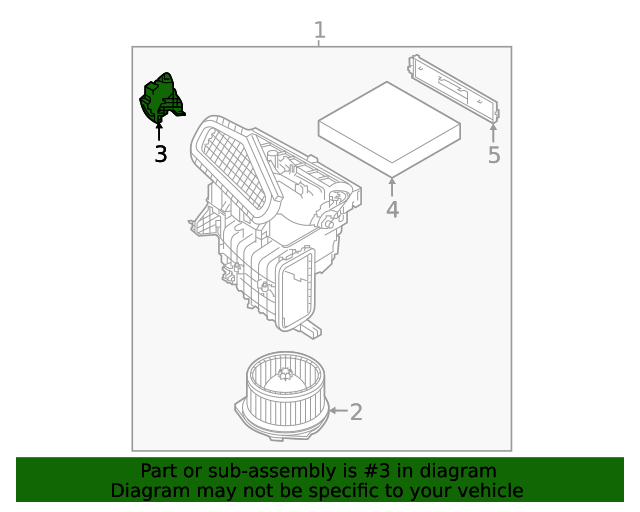 1
3
5
4
2
Part or sub-assembly is #3 in diagram
Diagram may not be specific to your vehicle