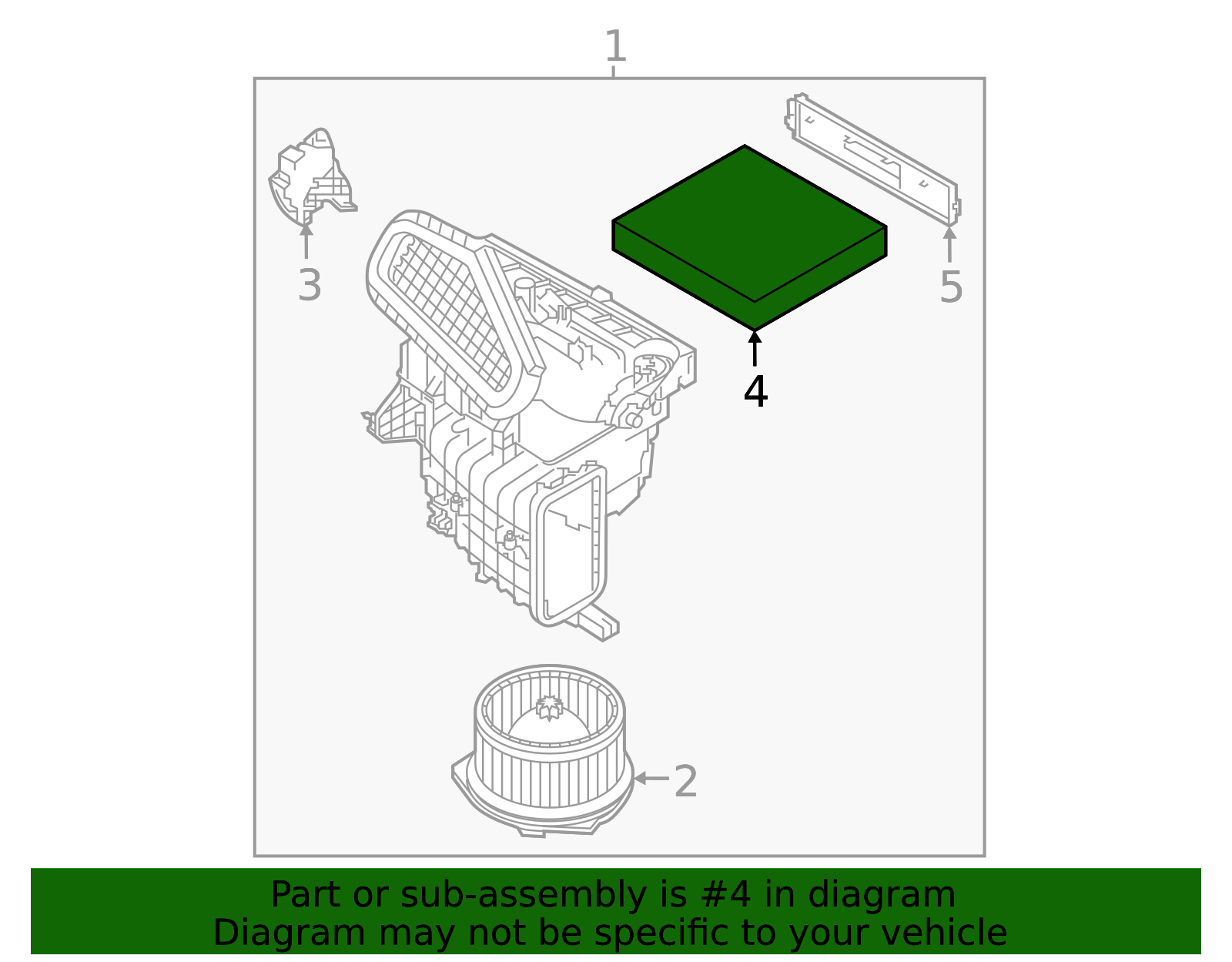 1

3

5

4

2

Part or sub-assembly is #4 in diagram
Diagram may not be specific to your vehicle