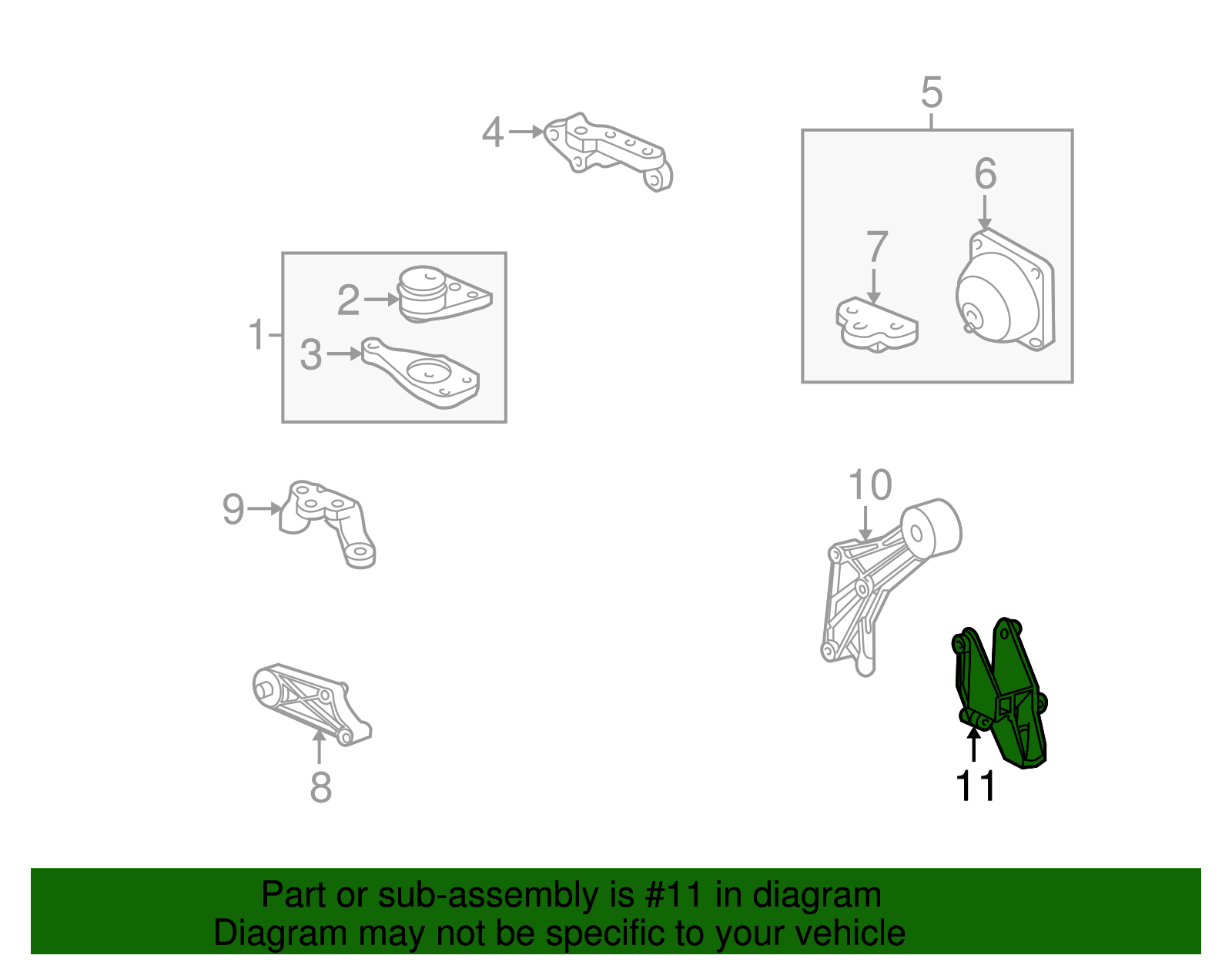 4

5

6

7

1

2

3

9

10

8

11

Part or sub-assembly is #11 in diagram
Diagram may not be specific to your vehicle