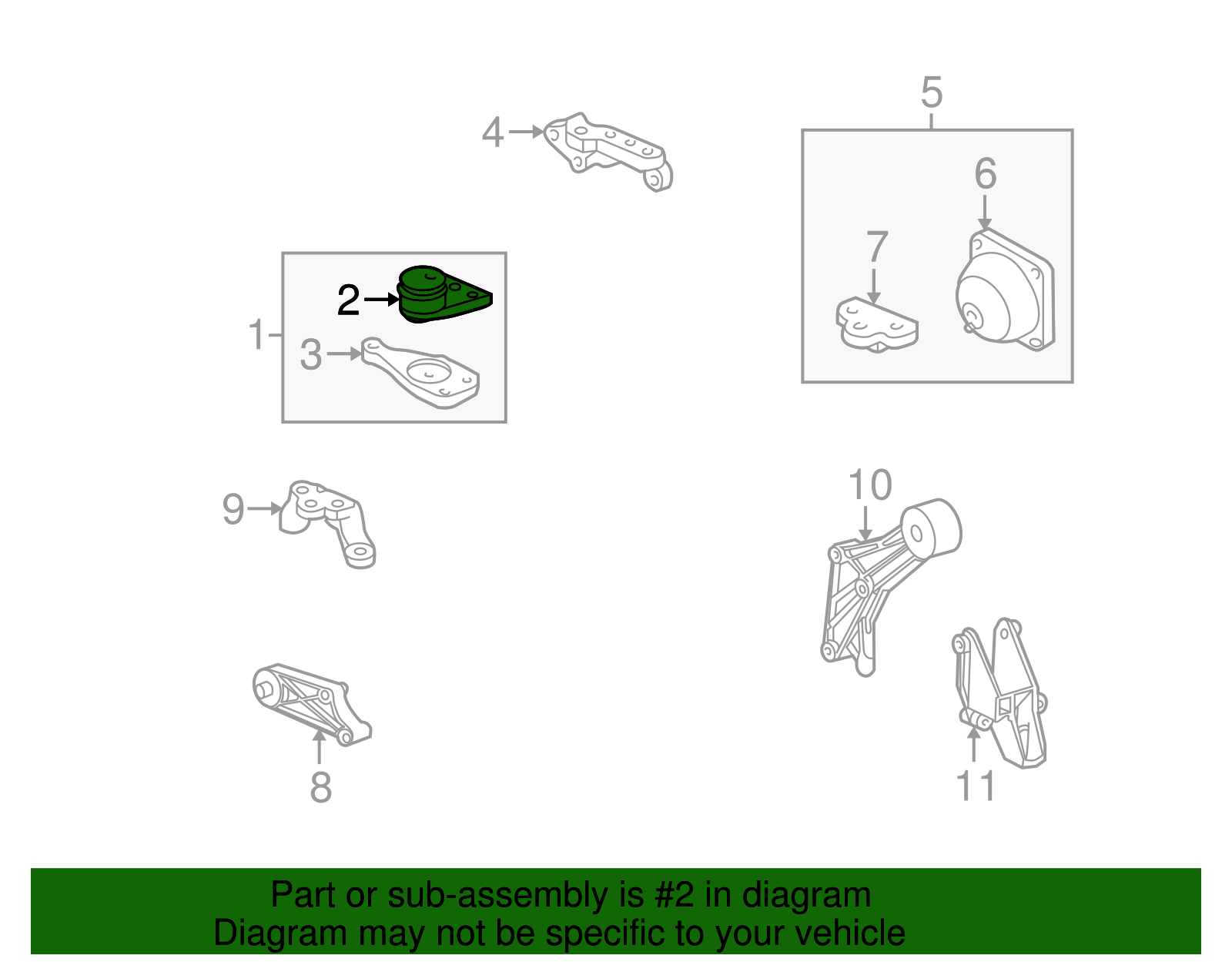 4
5
6
7
1
2
3
9
10
8
11

Part or sub-assembly is #2 in diagram
Diagram may not be specific to your vehicle