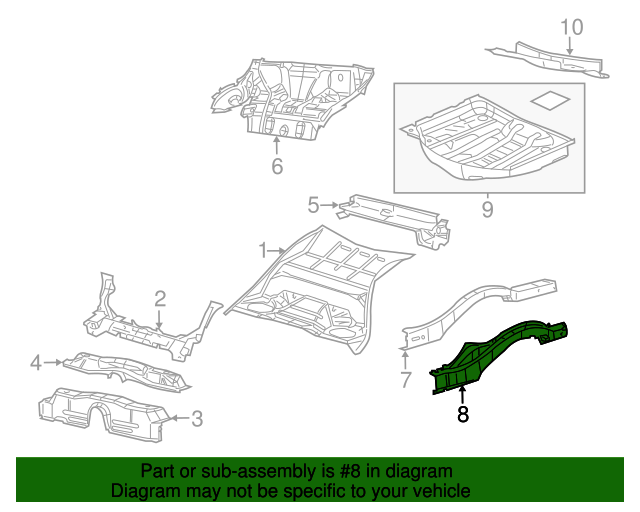 10

6

9

5

1

2

4

3

7

8

Part or sub-assembly is #8 in diagram
Diagram may not be specific to your vehicle