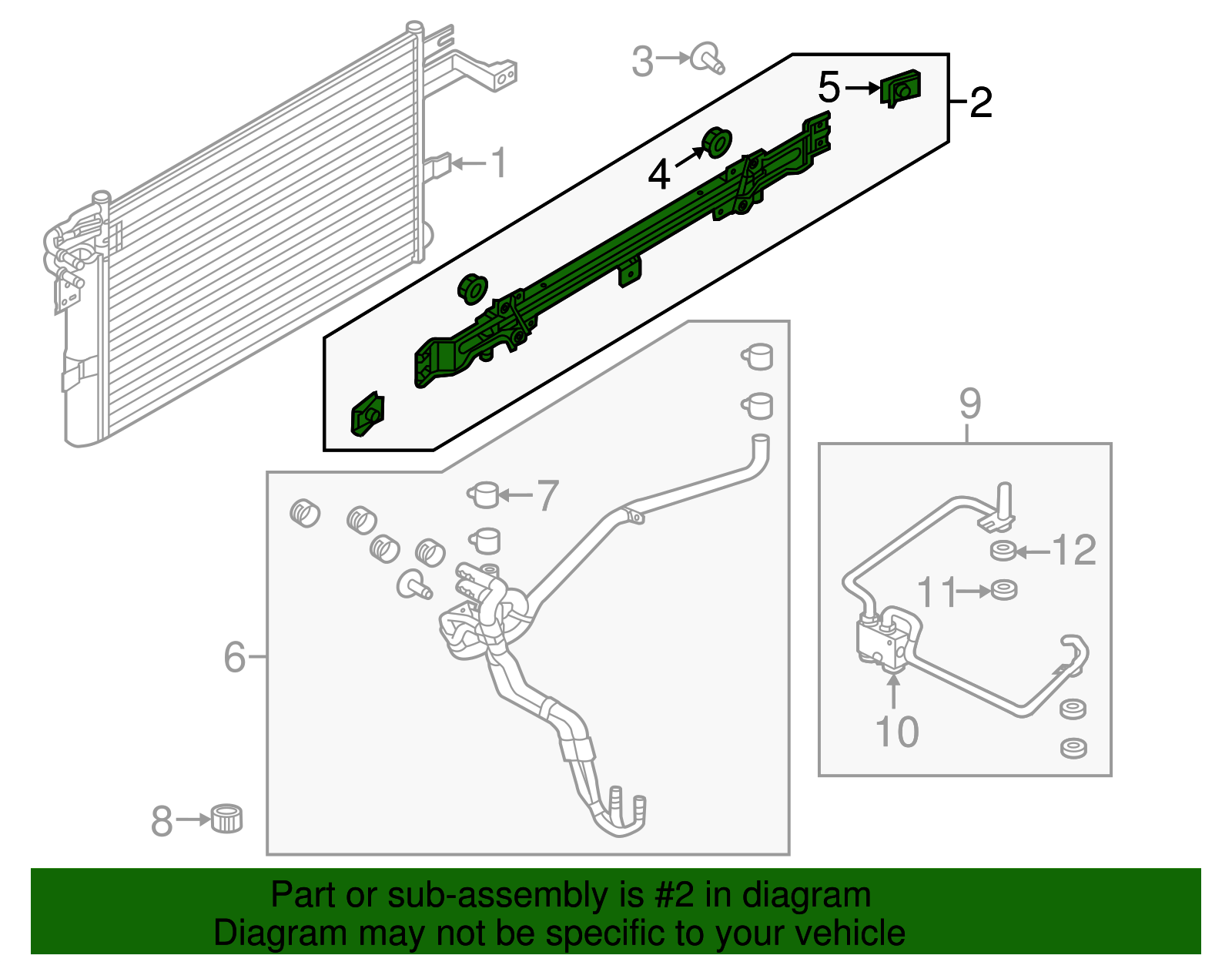 3
5
2
1
4
9
7
12
11
6
10
8

Part or sub-assembly is #2 in diagram
Diagram may not be specific to your vehicle