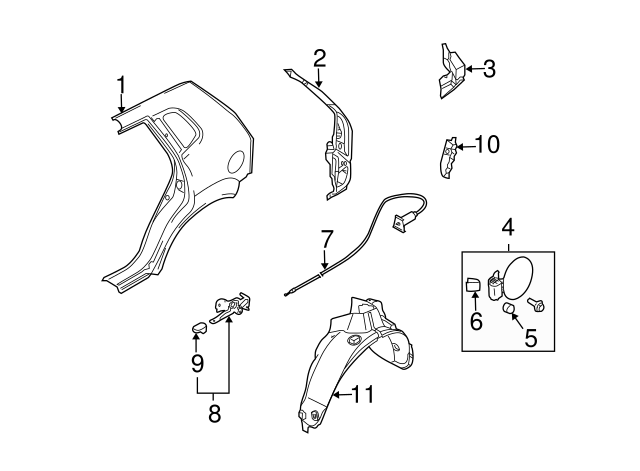 1
2
3
10
7
4
6
5
9
8
11