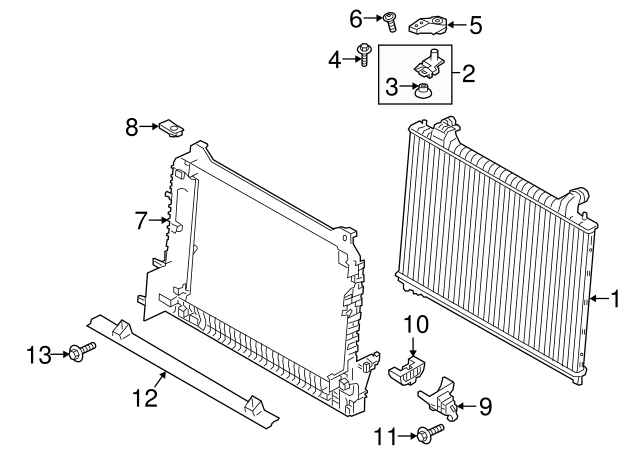 6
5
4
2
3
8
7
1
10
13
12
9
11