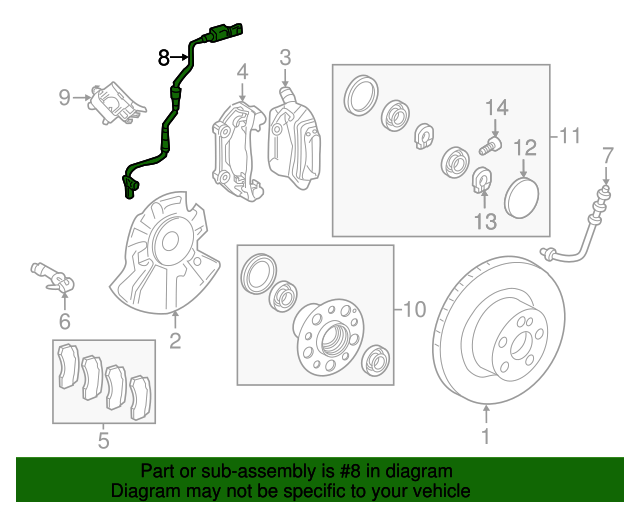 8
9
4
3
14
11
12
7
13
6
2
10
5
1

Part or sub-assembly is #8 in diagram
Diagram may not be specific to your vehicle