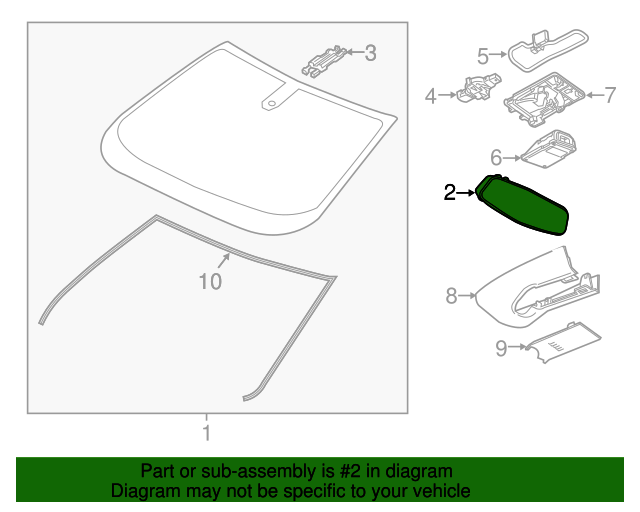 3
5
4
7
6
2
10
8
9
1

Part or sub-assembly is #2 in diagram
Diagram may not be specific to your vehicle