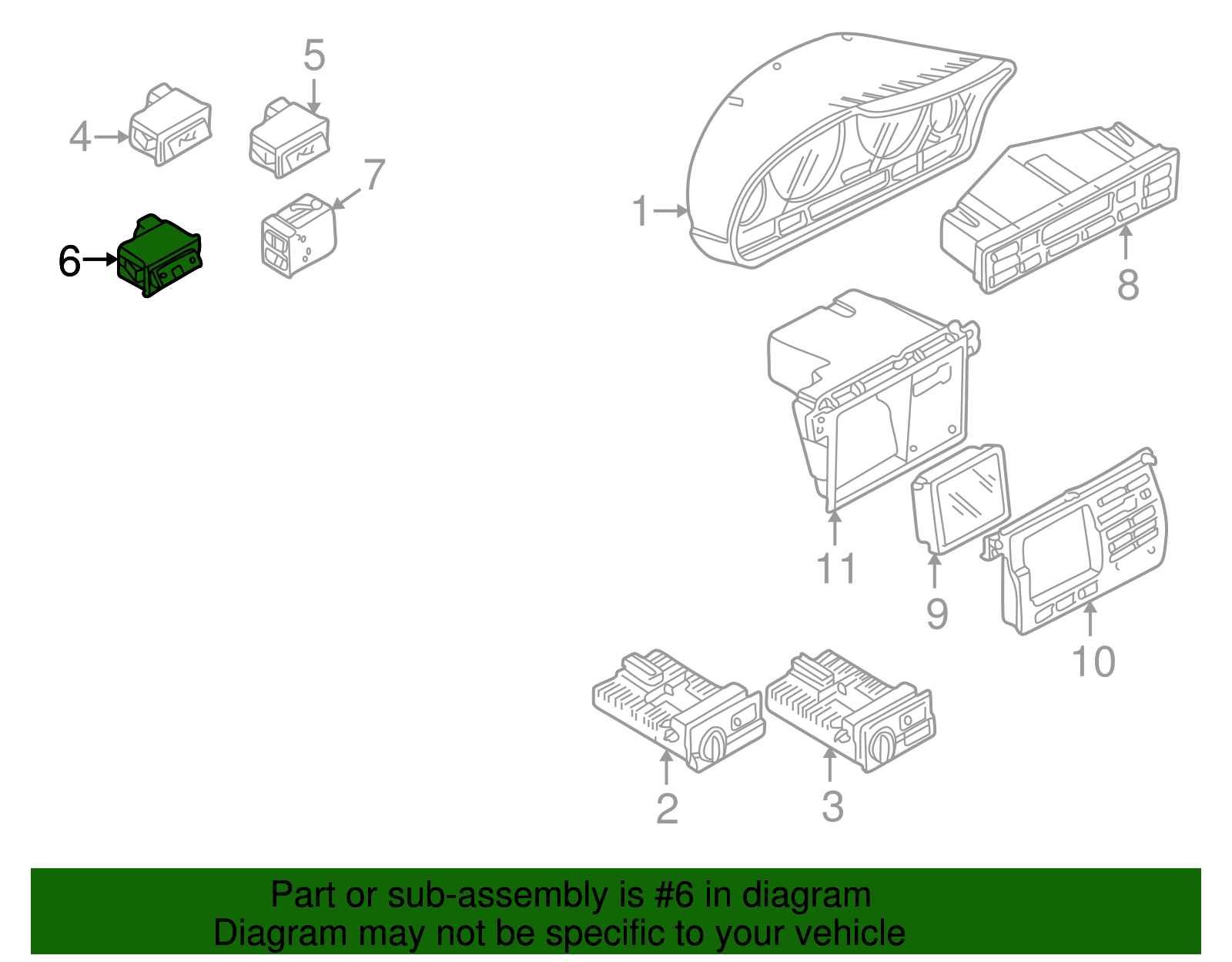 5
4
7
6
1
8
11
9
10
2
3

Part or sub-assembly is #6 in diagram
Diagram may not be specific to your vehicle